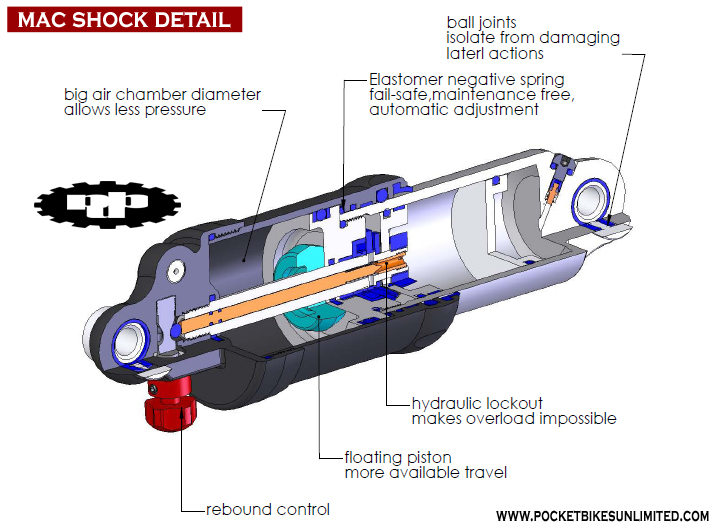 MAC SHOCK DETAIL

ball joints
isolate from damaging
laterl actions

Elastomer negative spring
fail-safe,maintenance free,
automatic adjustment

big air chamber diameter
allows less pressure

hydraulic lockout
makes overload impossible

floating piston
more available travel

rebound control

WWW.POCKETBIKESUNLIMITED.COM